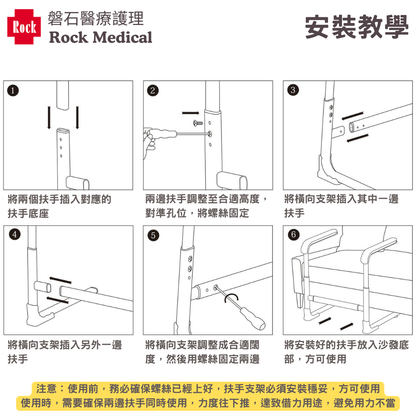 Rock
磐石醫療護理
Rock Medical

安裝教學

❶
將兩個扶手插入對應的扶手底座

❷
兩邊扶手調整至合適高度，對準孔位，將螺絲固定

❸
將橫向支架插入其中一邊扶手

❹
將橫向支架插入另外一邊扶手

❺
將橫向支架調整成合適闊度，然後用螺絲固定兩邊

❻
將安裝好的扶手放入沙發底部，方可使用

注意：使用前，務必確保螺絲已經上好，扶手支架必須安裝穩妥，方可使用
使用時，需要確保兩邊扶手同時使用，力度往下推，達致借力用途，避免用力不當