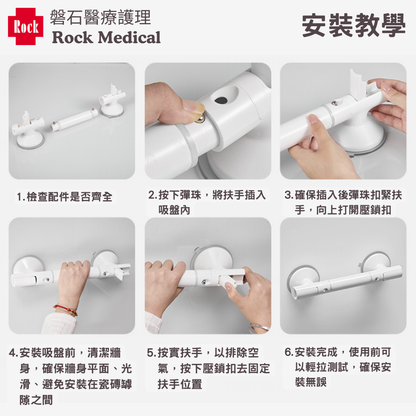 Rock 磐石醫療護理 Rock Medical

安裝教學

1.檢查配件是否齊全

2.按下彈珠，將扶手插入吸盤內

3.確保插入後彈珠扣緊扶手，向上打開壓鎖扣

4.安裝吸盤前，清潔牆身，確保牆身平面、光滑、避免安裝在瓷磚罅隙之間

5.按實扶手，以排除空氣，按下壓鎖扣去固定扶手位置

6.安裝完成，使用前可以輕拉測試，確保安裝無誤